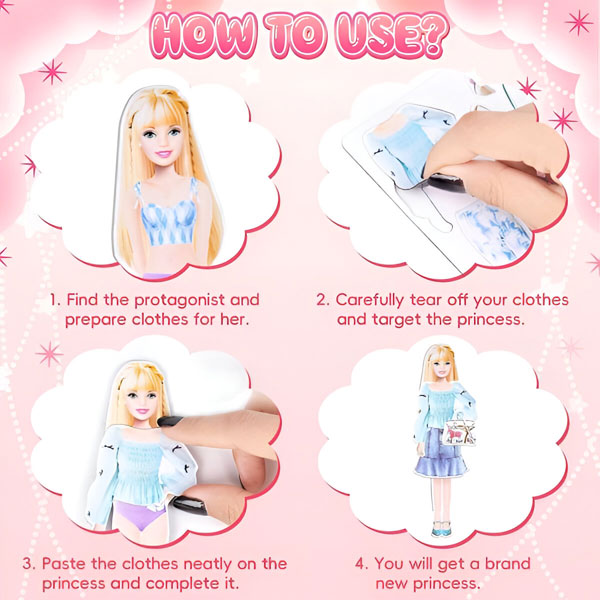 HOW TO USE?

1. Find the protagonist and prepare clothes for her.

2. Carefully tear off your clothes and target the princess.

3. Paste the clothes neatly on the princess and complete it.

4. You will get a brand new princess.